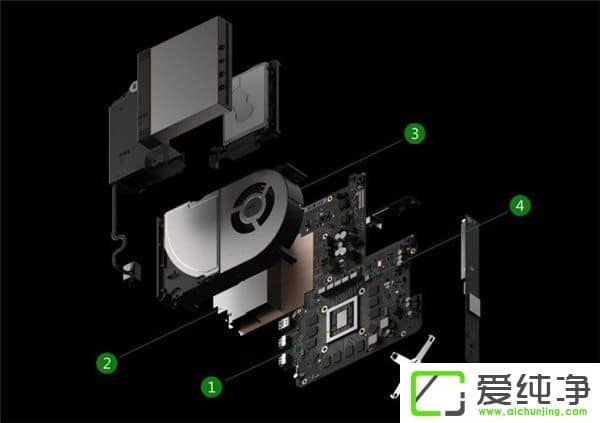 3
4
2
1
爱纯净
www.aichunjing.com